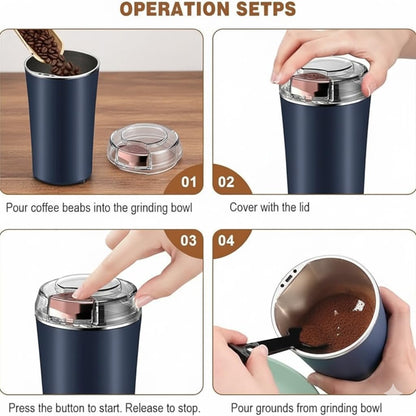 OPERATION SETPS

01

Pour coffee beabs into the grinding bowl

02

Cover with the lid

03

Press the button to start. Release to stop.

04

Pour grounds from grinding bowl